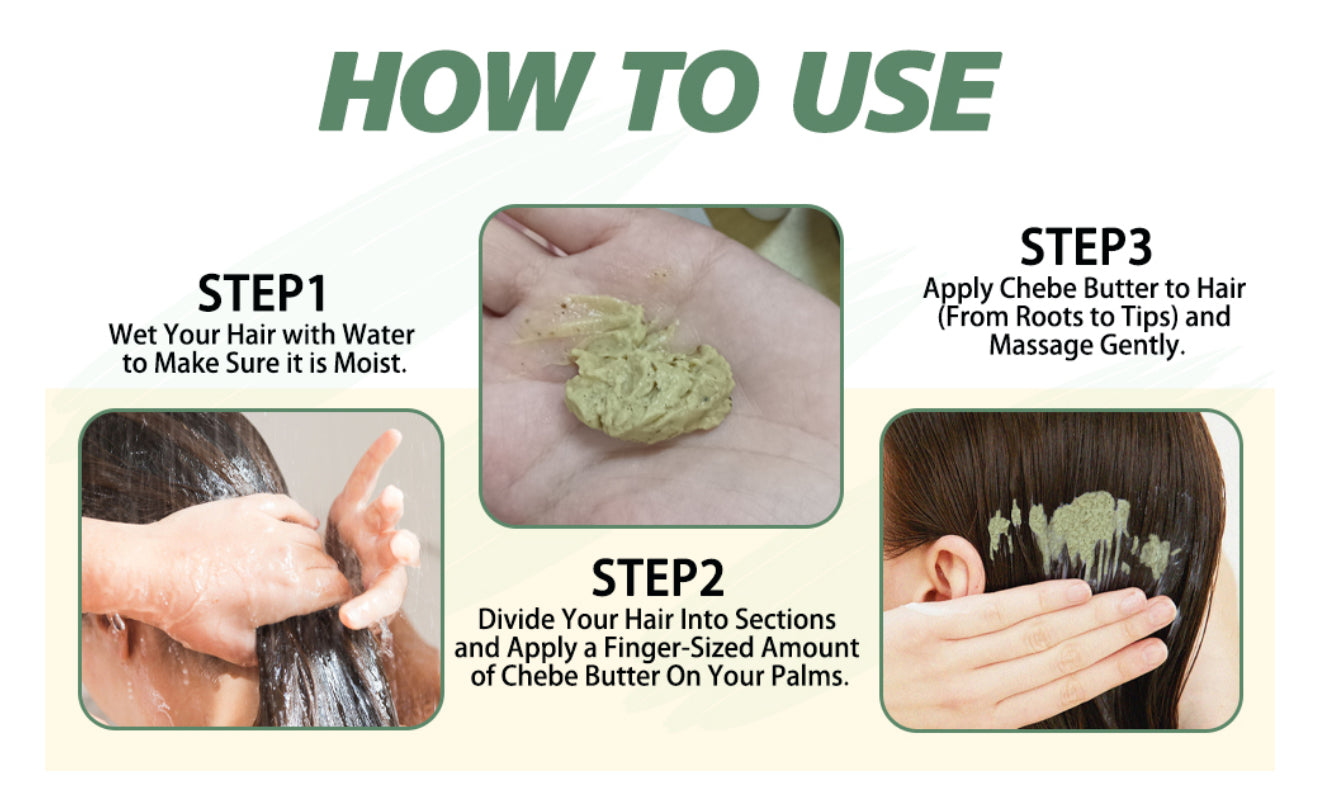 HOW TO USE

STEP1
Wet Your Hair with Water to Make Sure it is Moist.

STEP2
Divide Your Hair Into Sections and Apply a Finger-Sized Amount of Chebe Butter On Your Palms.

STEP3
Apply Chebe Butter to Hair (From Roots to Tips) and Massage Gently.