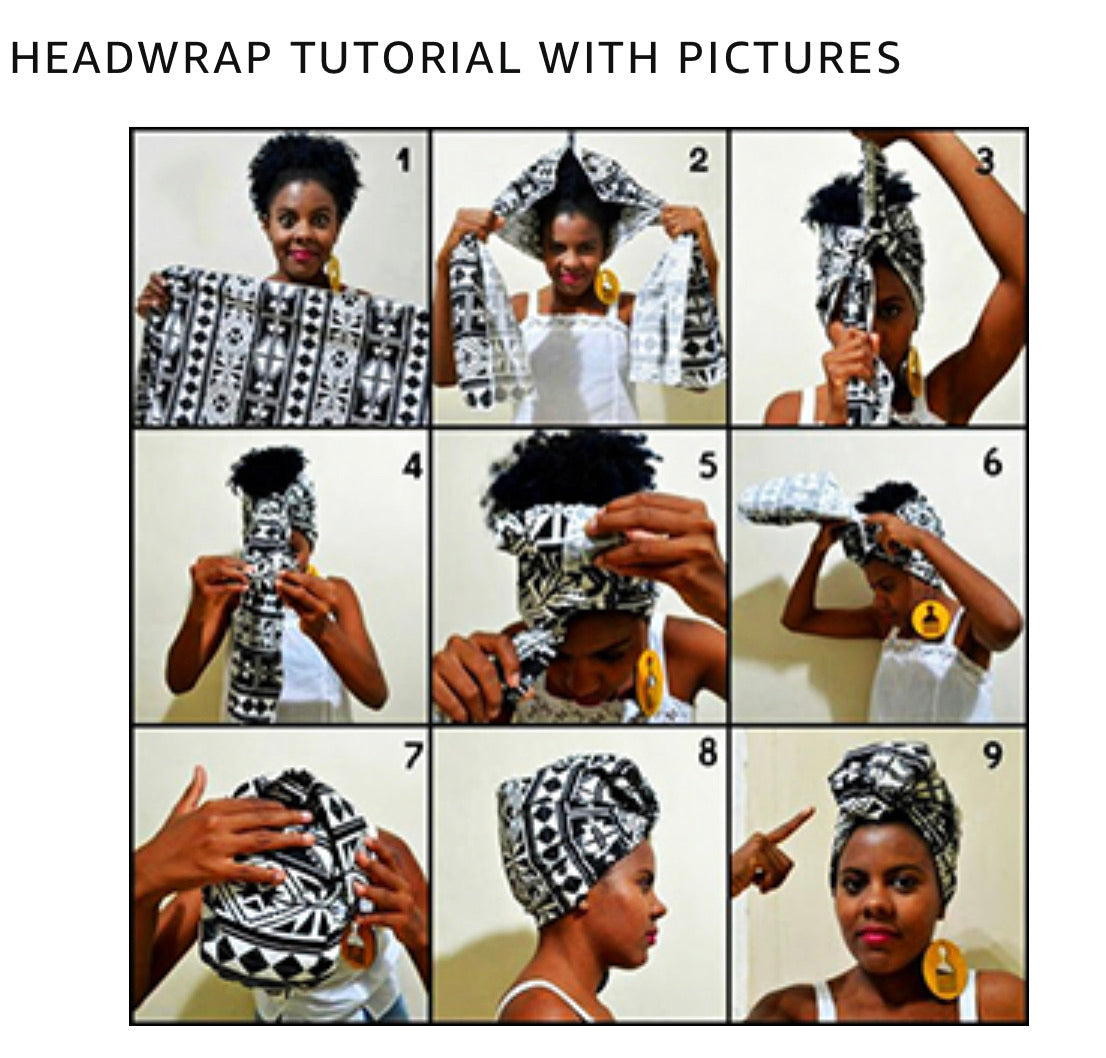 HEADWRAP TUTORIAL WITH PICTURES

1

2

3

4

5

6

7

8

9