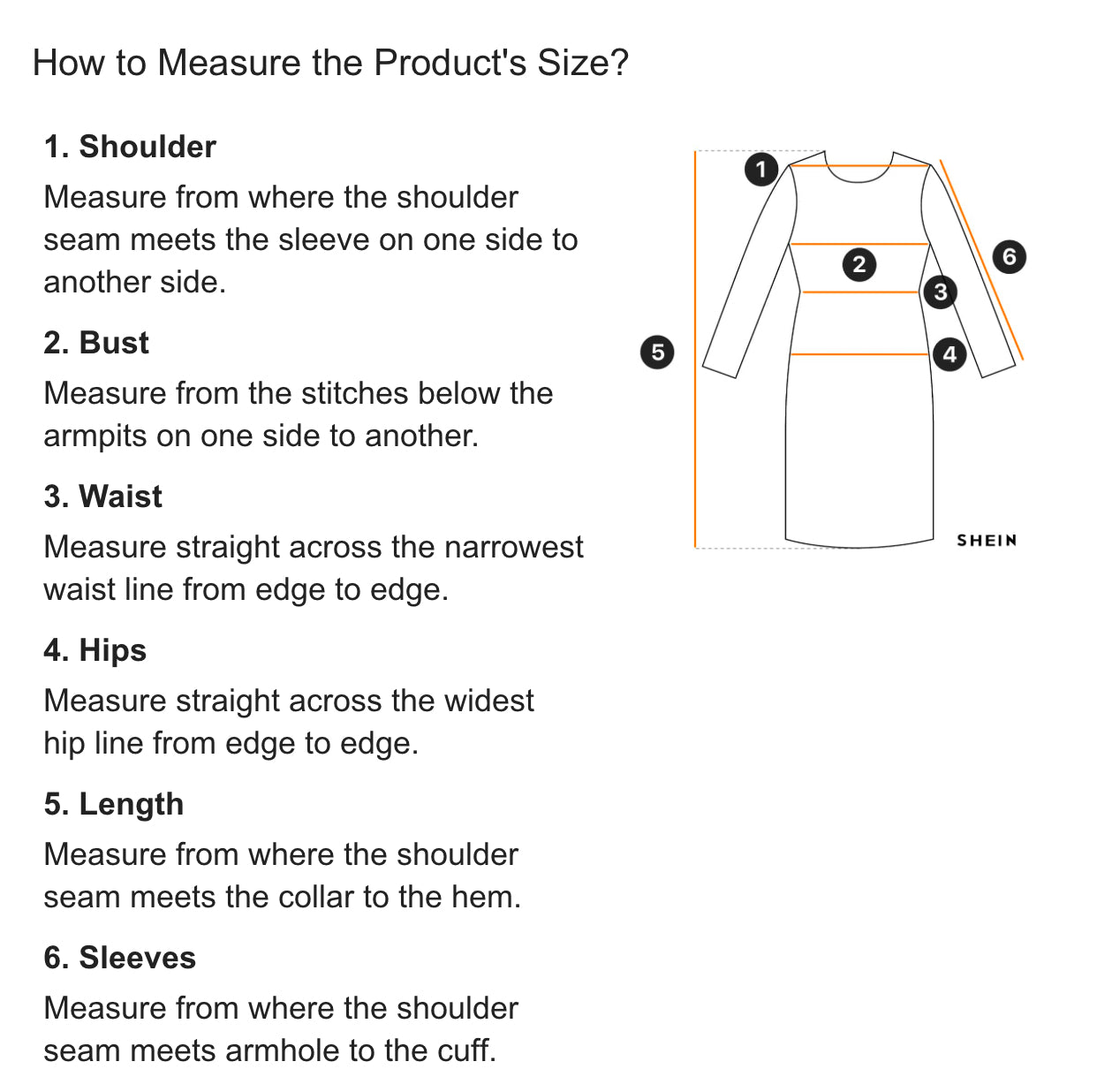 How to Measure the Product's Size?

1. Shoulder
Measure from where the shoulder seam meets the sleeve on one side to another side.

2. Bust
Measure from the stitches below the armpits on one side to another.

3. Waist
Measure straight across the narrowest waist line from edge to edge.

4. Hips
Measure straight across the widest hip line from edge to edge.

5. Length
Measure from where the shoulder seam meets the collar to the hem.

6. Sleeves
Measure from where the shoulder seam meets armhole to the cuff.

1
2
3
4
5
6
SHEIN