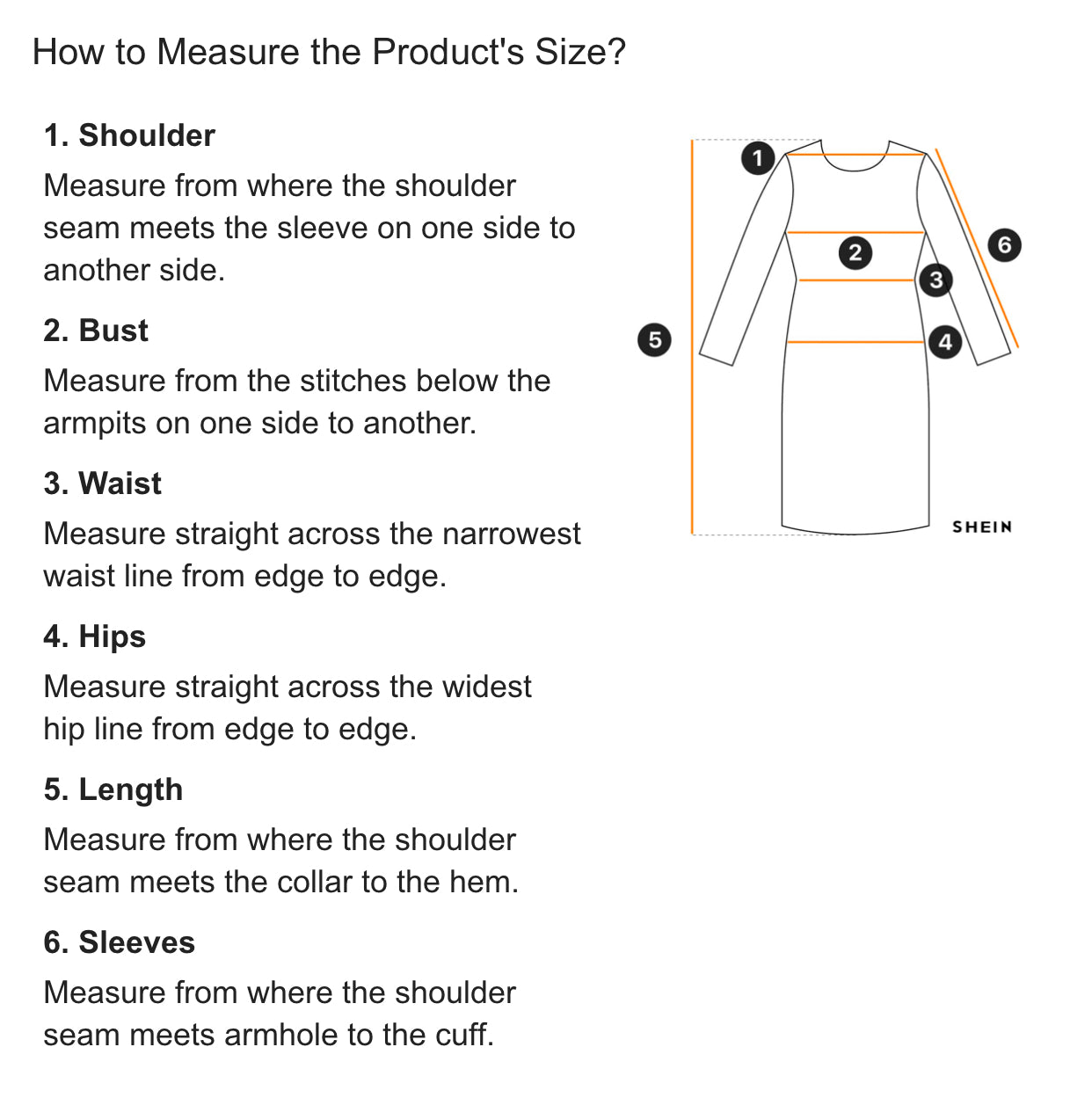 How to Measure the Product's Size?

1. Shoulder

Measure from where the shoulder seam meets the sleeve on one side to another side.

2. Bust

Measure from the stitches below the armpits on one side to another.

3. Waist

Measure straight across the narrowest waist line from edge to edge.

4. Hips

Measure straight across the widest hip line from edge to edge.

5. Length

Measure from where the shoulder seam meets the collar to the hem.

6. Sleeves

Measure from where the shoulder seam meets armhole to the cuff.

1
2
3
4
5
6
SHEIN