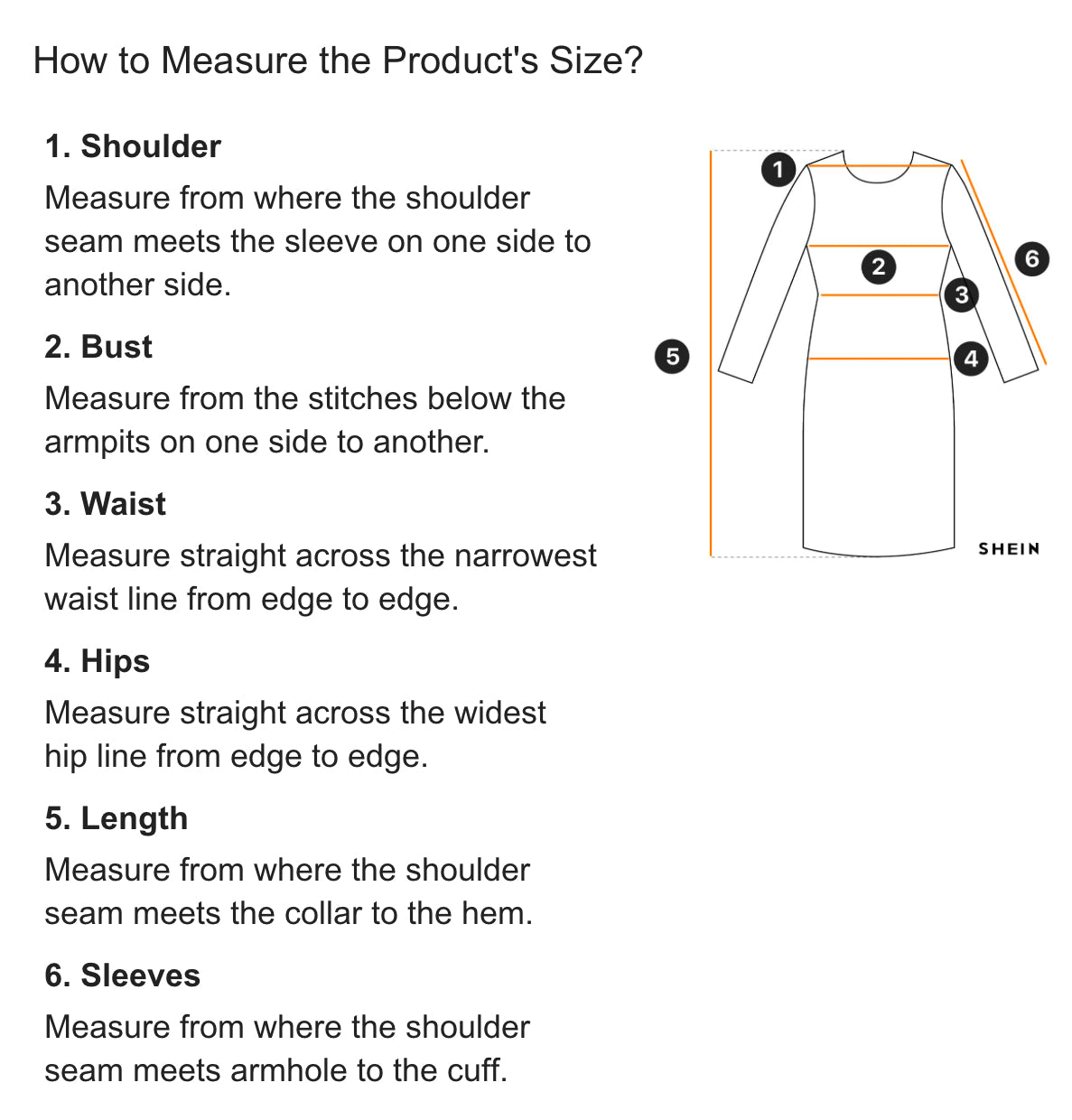 How to Measure the Product's Size?

1. Shoulder
Measure from where the shoulder seam meets the sleeve on one side to another side.

2. Bust
Measure from the stitches below the armpits on one side to another.

3. Waist
Measure straight across the narrowest waist line from edge to edge.

4. Hips
Measure straight across the widest hip line from edge to edge.

5. Length
Measure from where the shoulder seam meets the collar to the hem.

6. Sleeves
Measure from where the shoulder seam meets armhole to the cuff.

1
2
3
4
5
6
SHEIN