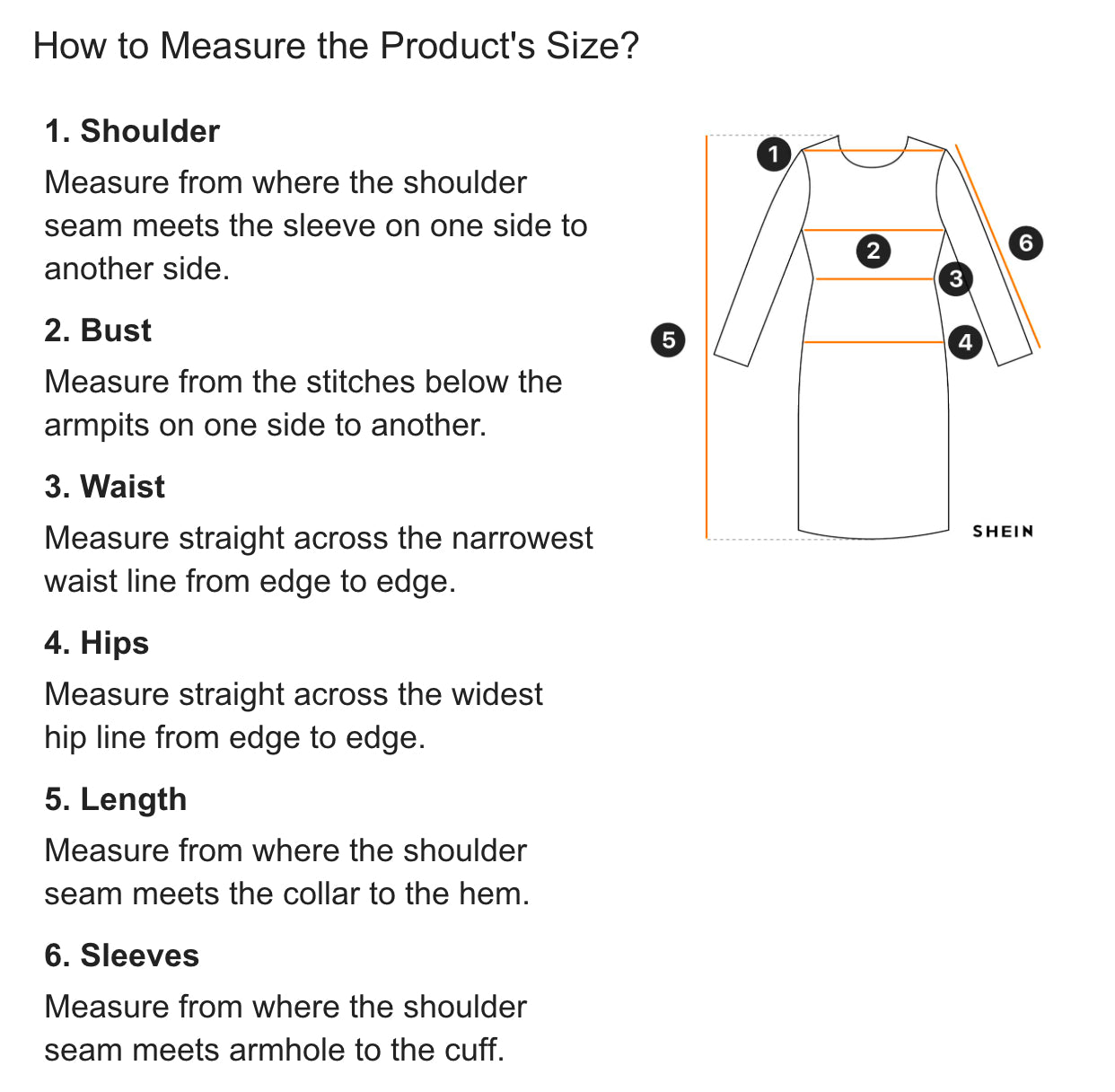 How to Measure the Product's Size?

1. Shoulder

Measure from where the shoulder seam meets the sleeve on one side to another side.

2. Bust

Measure from the stitches below the armpits on one side to another.

3. Waist

Measure straight across the narrowest waist line from edge to edge.

4. Hips

Measure straight across the widest hip line from edge to edge.

5. Length

Measure from where the shoulder seam meets the collar to the hem.

6. Sleeves

Measure from where the shoulder seam meets armhole to the cuff.

1
2
3
4
5
6
SHEIN