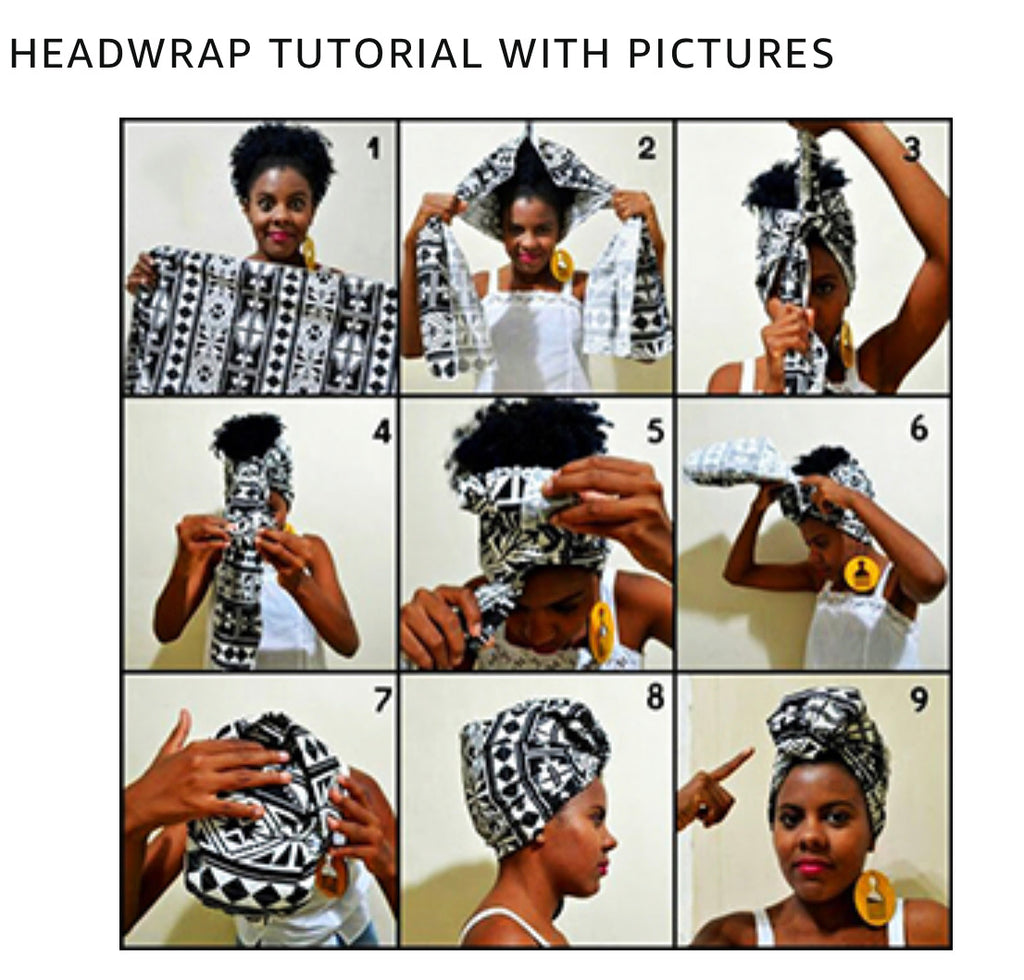 HEADWRAP TUTORIAL WITH PICTURES

1

2

3

4

5

6

7

8

9